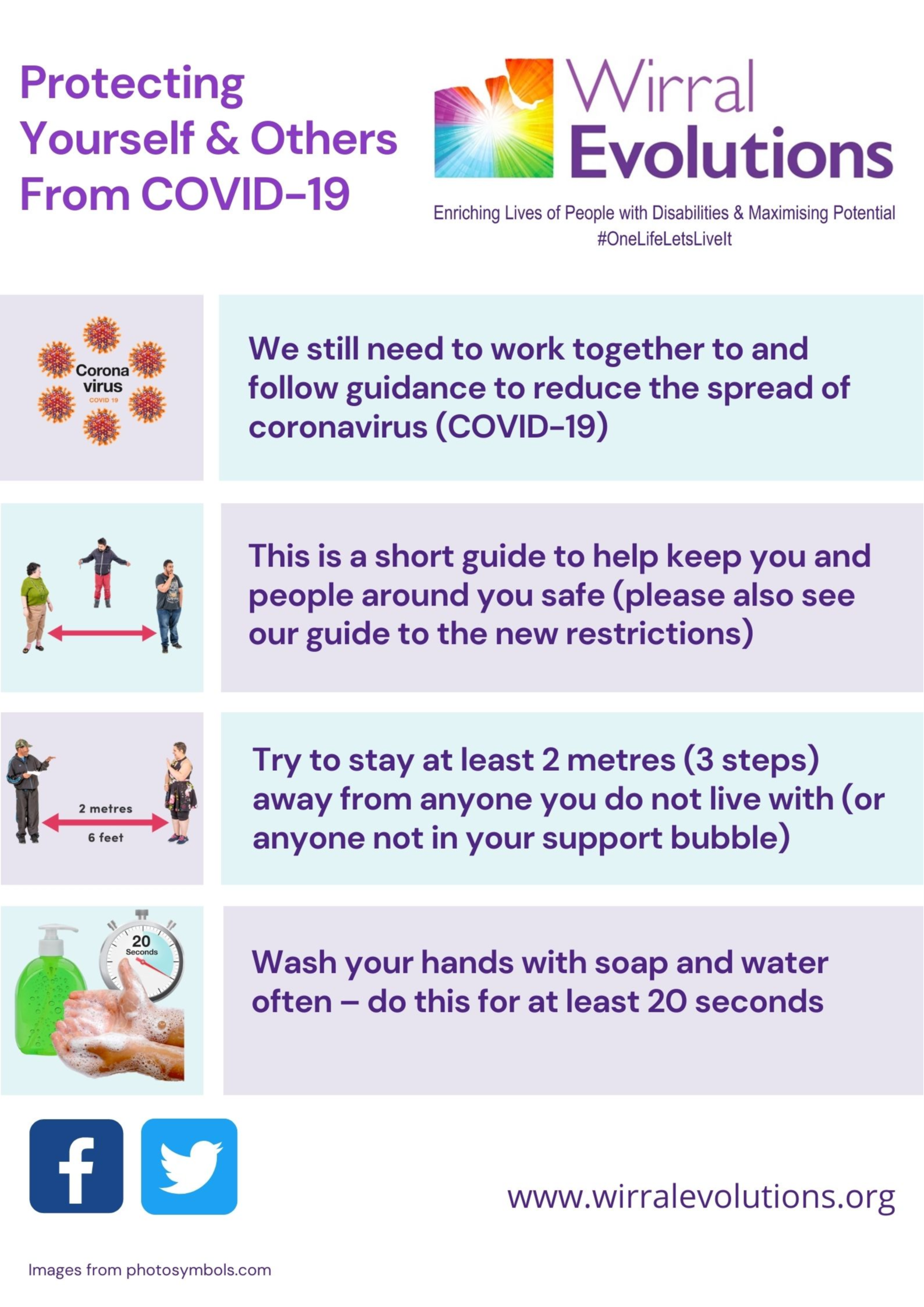 Protecting Yourself & Others From COVID-19

Wirral Evolutions

Enriching Lives of People with Disabilities & Maximising Potential
#OneLifeLetsLiveIt

Corona virus
COVID 19

We still need to work together to and follow guidance to reduce the spread of coronavirus (COVID-19)

This is a short guide to help keep you and people around you safe (please also see our guide to the new restrictions)

2 metres
6 feet

Try to stay at least 2 metres (3 steps) away from anyone you do not live with (or anyone not in your support bubble)

20 Seconds

Wash your hands with soap and water often – do this for at least 20 seconds

www.wirralevolutions.org

Images from photosymbols.com